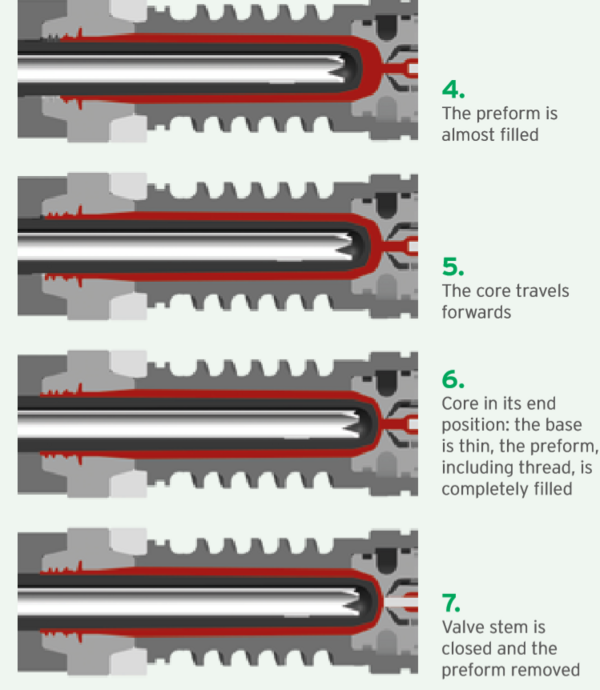 4.
The preform is almost filled

5.
The core travels forwards

6.
Core in its end position: the base is thin, the preform, including thread, is completely filled

7.
Valve stem is closed and the preform removed