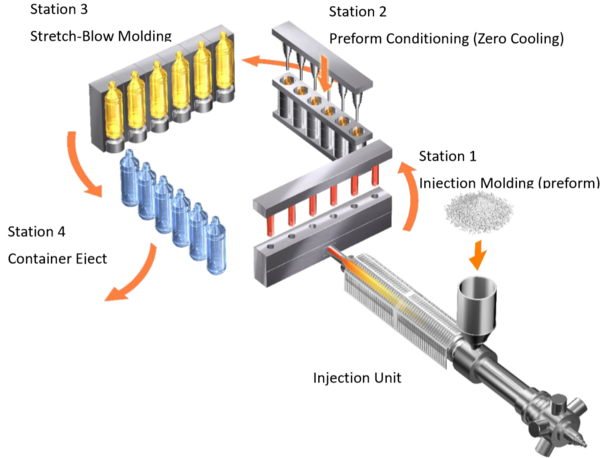 Station 3
Stretch-Blow Molding

Station 2
Preform Conditioning (Zero Cooling)

Station 1
Injection Molding (preform)

Station 4
Container Eject

Injection Unit