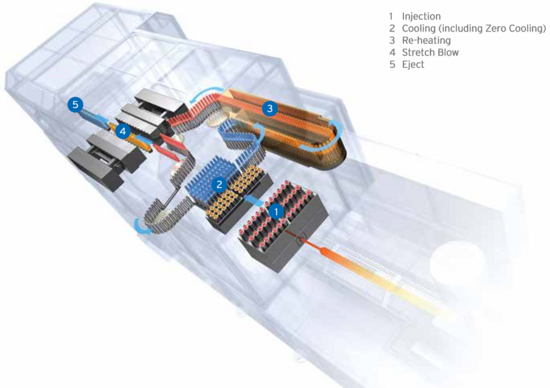 1 Injection
2 Cooling (including Zero Cooling)
3 Re-heating
4 Stretch Blow
5 Eject

5

4

3

2

1