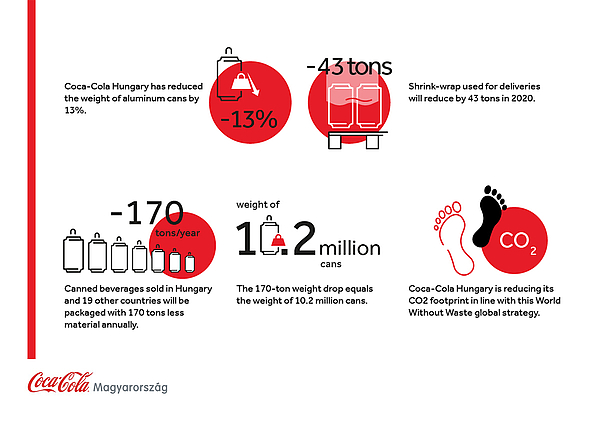 Coca-Cola Hungary has reduced the weight of aluminum cans by 13%.

-13%

-43 tons

Shrink-wrap used for deliveries will reduce by 43 tons in 2020.

-170 tons/year

Canned beverages sold in Hungary and 19 other countries will be packaged with 170 tons less material annually.

weight of

10.2 million cans

The 170-ton weight drop equals the weight of 10.2 million cans.

$CO_2$

Coca-Cola Hungary is reducing its CO2 footprint in line with this World Without Waste global strategy.

Coca-Cola Magyarország