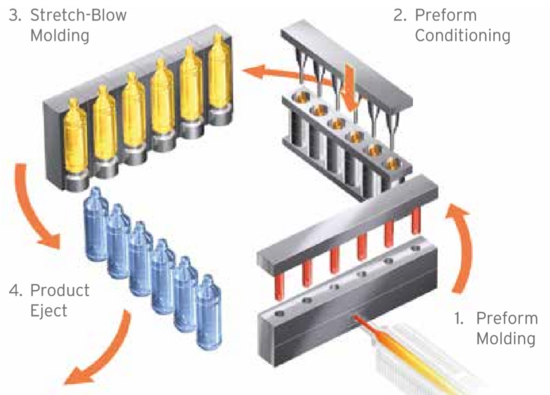 3. Stretch-Blow Molding

2. Preform Conditioning

4. Product Eject

1. Preform Molding