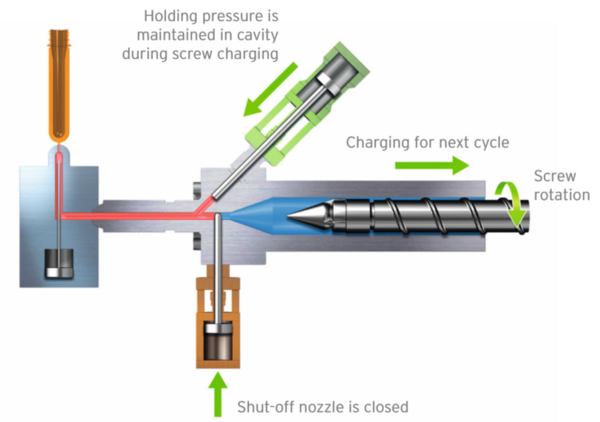 Holding pressure is maintained in cavity during screw charging

Charging for next cycle

Screw rotation

Shut-off nozzle is closed