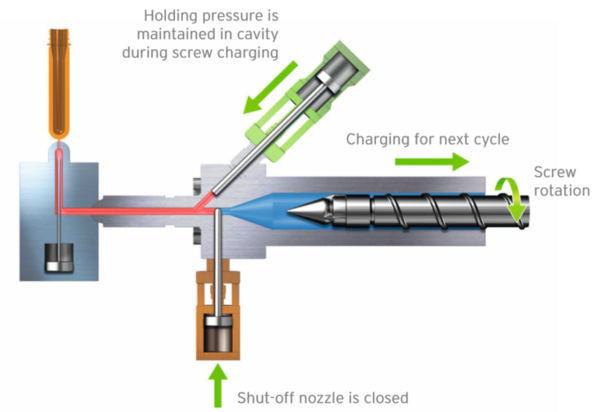 Holding pressure is maintained in cavity during screw charging

Charging for next cycle

Screw rotation

Shut-off nozzle is closed