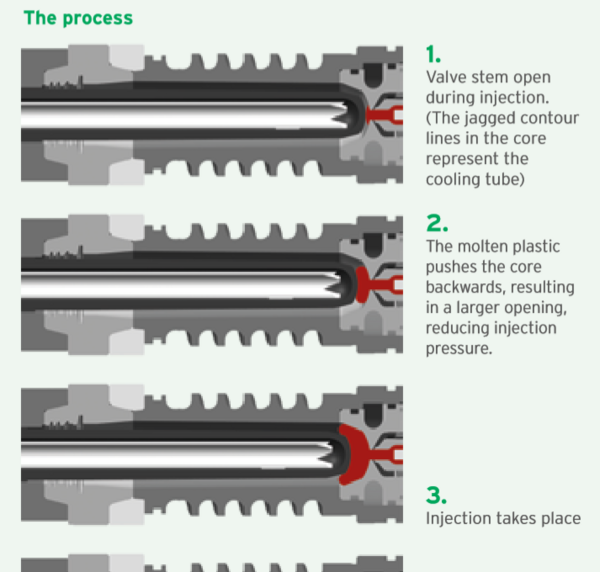 The process

1.
Valve stem open during injection. (The jagged contour lines in the core represent the cooling tube)

2.
The molten plastic pushes the core backwards, resulting in a larger opening, reducing injection pressure.

3.
Injection takes place