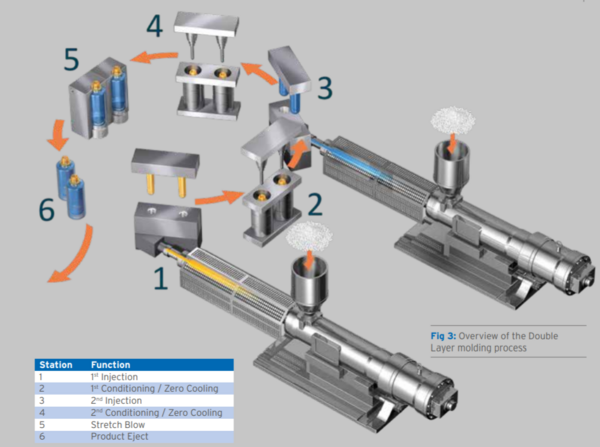 4

5

3

6

2

1

Fig 3: Overview of the Double Layer molding process

| Station | Function |
|---|---|
| 1 | 1st Injection |
| 2 | 1st Conditioning / Zero Cooling |
| 3 | 2nd Injection |
| 4 | 2nd Conditioning / Zero Cooling |
| 5 | Stretch Blow |
| 6 | Product Eject |